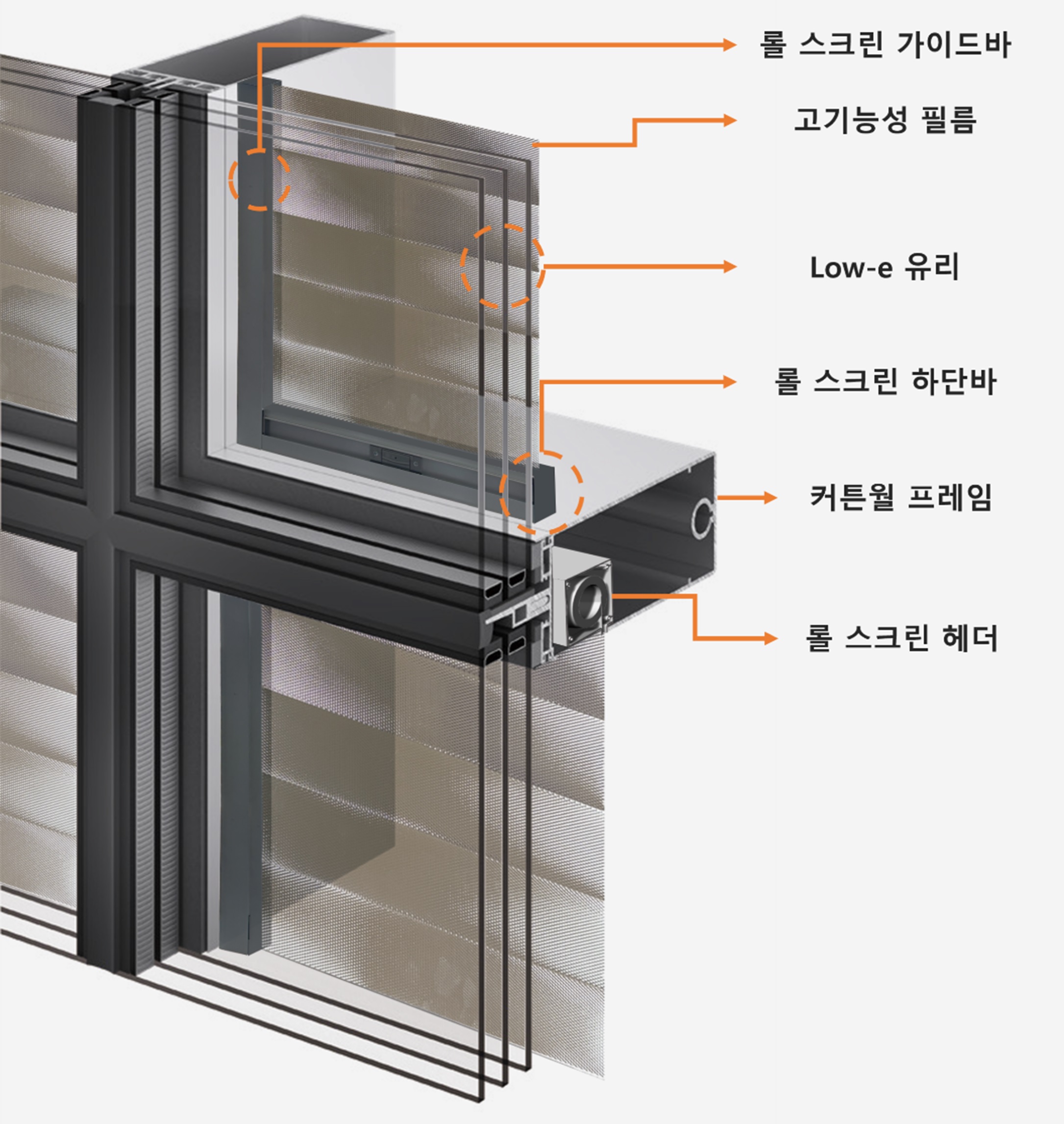 롤 스크린 가이드바

고기능성 필름

Low-e 유리

롤 스크린 하단바

커튼월 프레임

롤 스크린 헤더